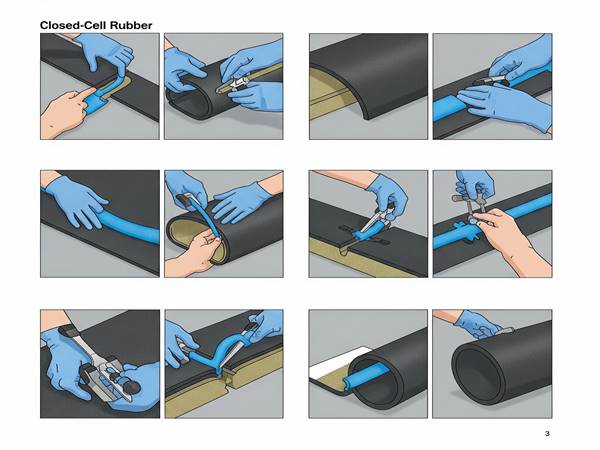 Closed-Cell Rubber

3